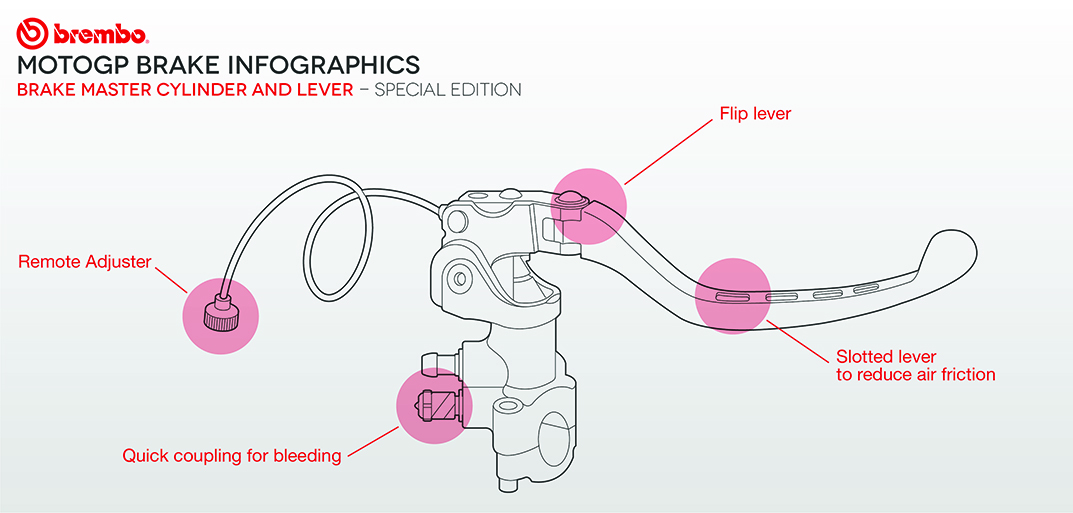 brembo

MOTOGP BRAKE INFOGRAPHICS

BRAKE MASTER CYLINDER AND LEVER – SPECIAL EDITION

Flip lever

Remote Adjuster

Slotted lever to reduce air friction

Quick coupling for bleeding