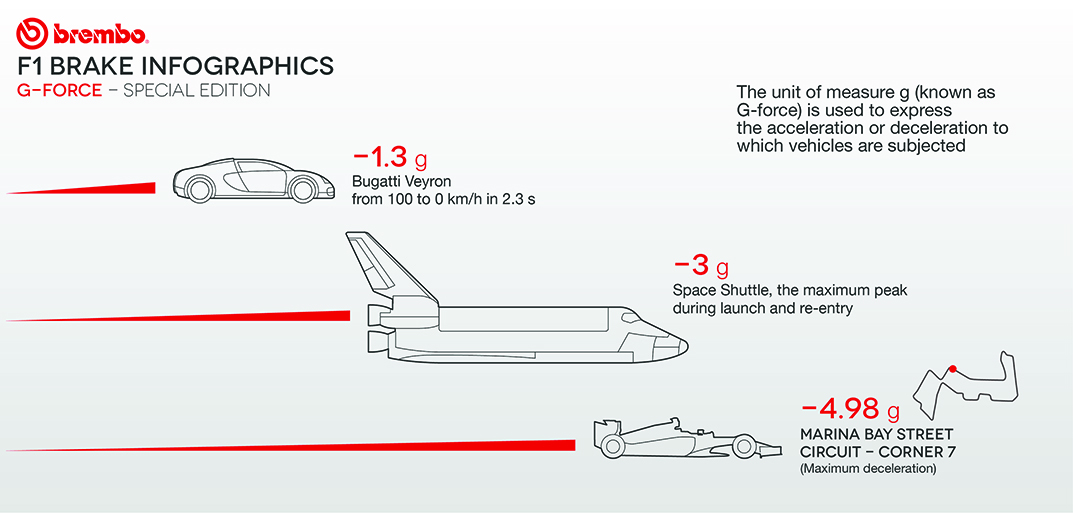 brembo

F1 BRAKE INFOGRAPHICS
G-FORCE – SPECIAL EDITION

The unit of measure g (known as G-force) is used to express the acceleration or deceleration to which vehicles are subjected

−1.3 g
Bugatti Veyron
from 100 to 0 km/h in 2.3 s

−3 g
Space Shuttle, the maximum peak during launch and re-entry

−4.98 g
MARINA BAY STREET CIRCUIT – CORNER 7
(Maximum deceleration)