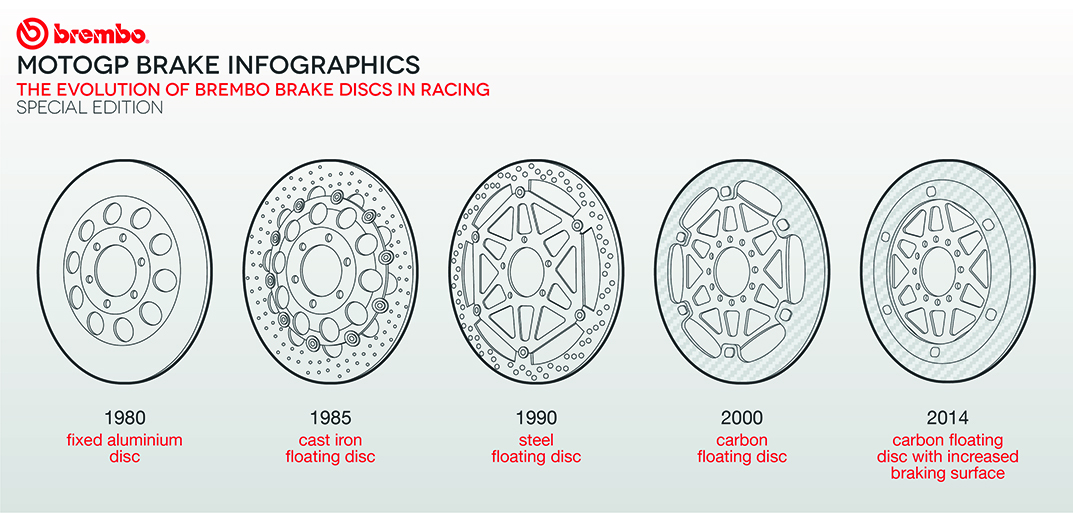 brembo

MOTOGP BRAKE INFOGRAPHICS
THE EVOLUTION OF BREMBO BRAKE DISCS IN RACING
SPECIAL EDITION

1980
fixed aluminium disc

1985
cast iron floating disc

1990
steel floating disc

2000
carbon floating disc

2014
carbon floating disc with increased braking surface